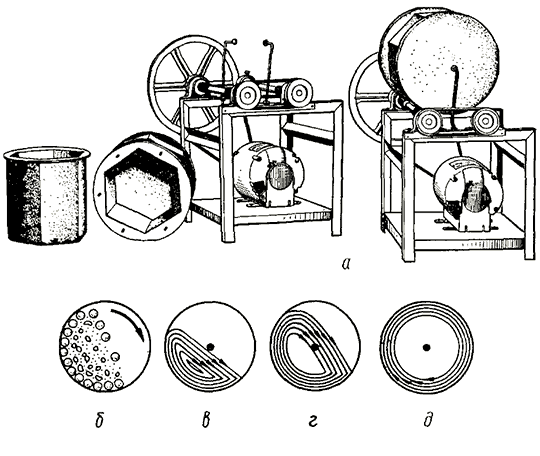 а

б

в

г

д